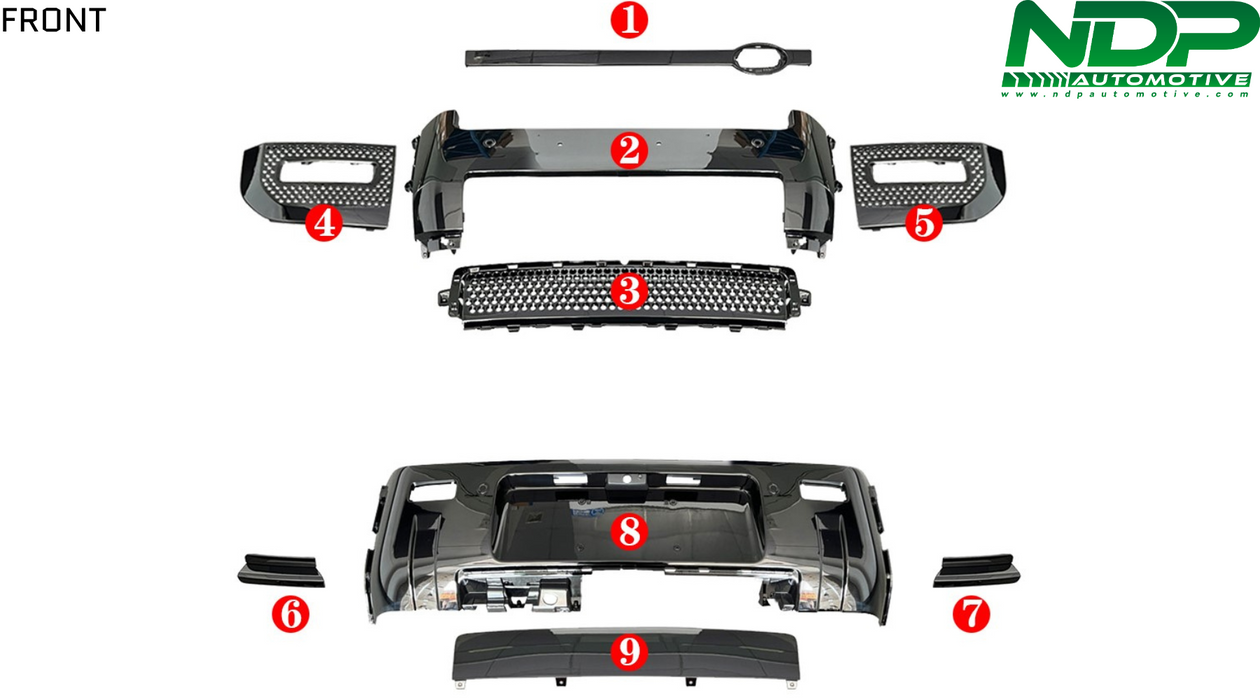 FRONT

NDP
AUTOMOTIVE
www.ndpautomotive.com

1
2
4
5
3
8
6
7
9